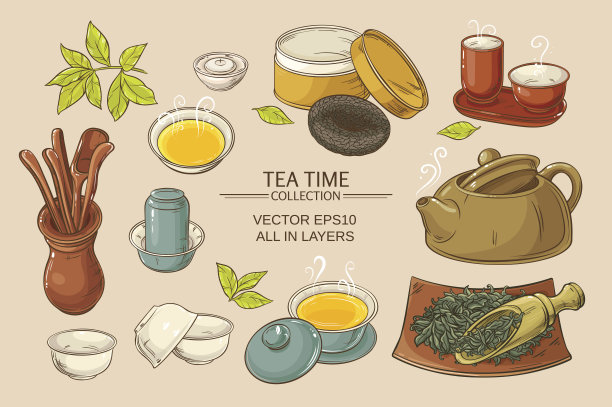 TEA TIME
COLLECTION

VECTOR EPS10
ALL IN LAYERS