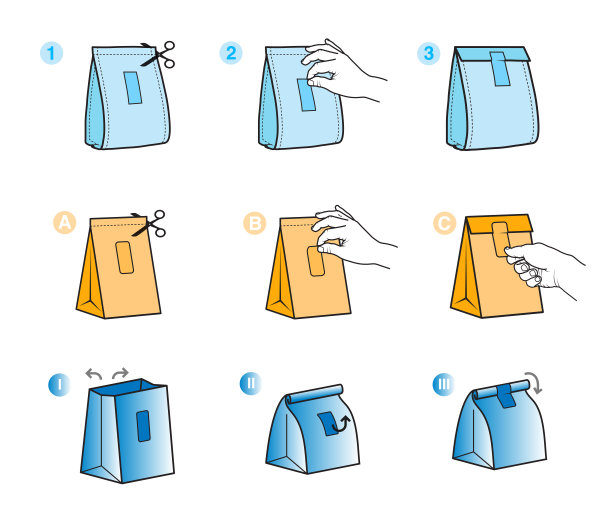 1
2
3
A
B
C
I
II
III