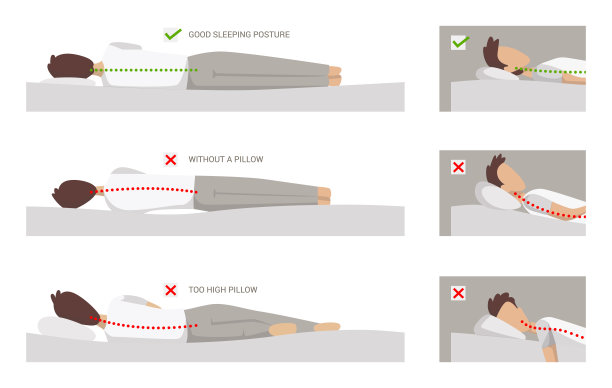 GOOD SLEEPING POSTURE

WITHOUT A PILLOW

TOO HIGH PILLOW