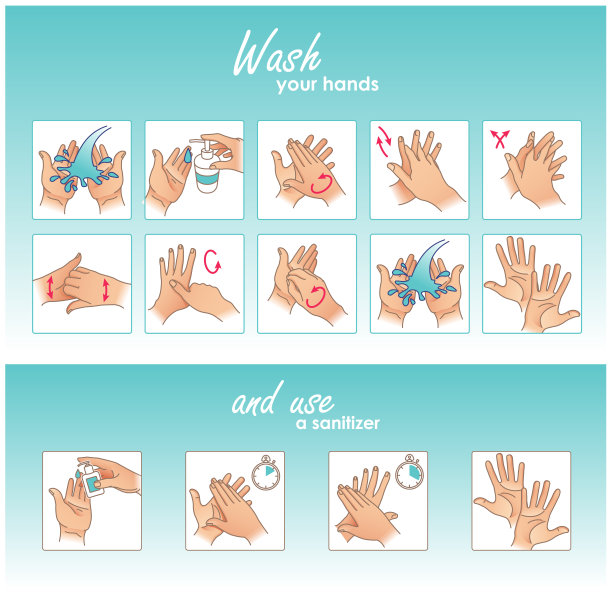 Wash
your hands

and use
a sanitizer