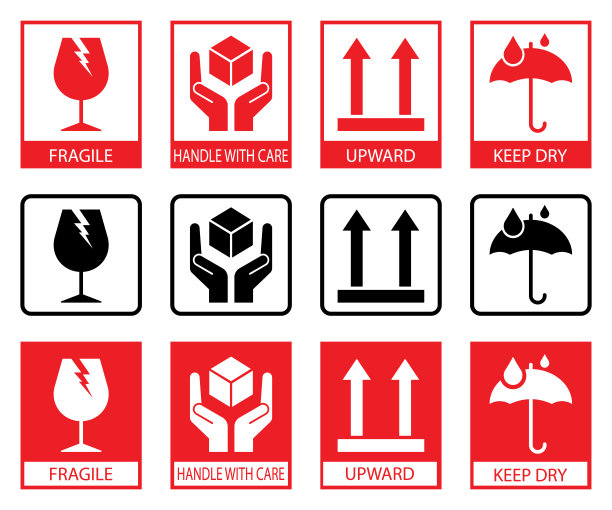 FRAGILE
HANDLE WITH CARE
UPWARD
KEEP DRY

FRAGILE
HANDLE WITH CARE
UPWARD
KEEP DRY