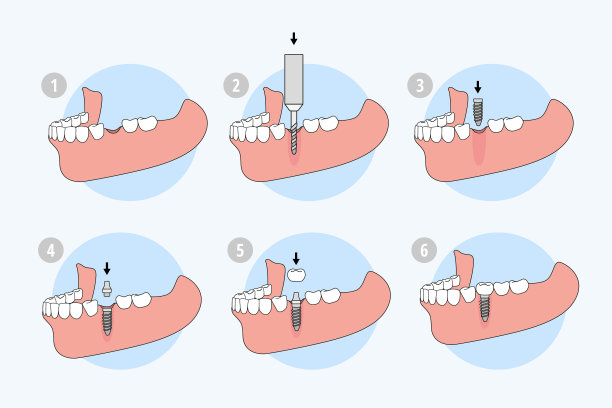 1
2
3
4
5
6