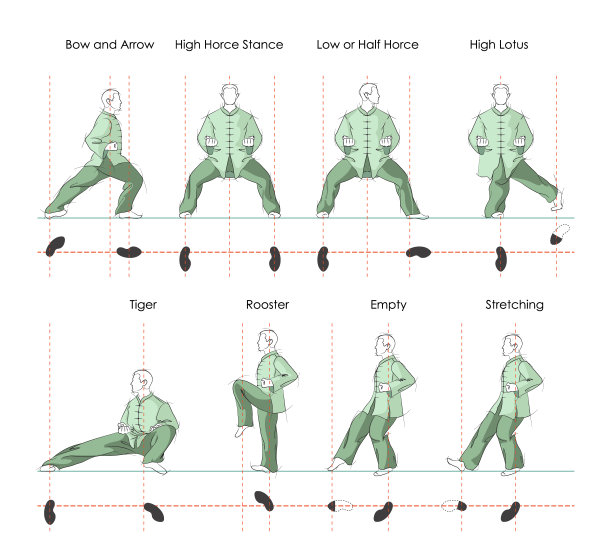 Bow and Arrow
High Horce Stance
Low or Half Horce
High Lotus

Tiger
Rooster
Empty
Stretching